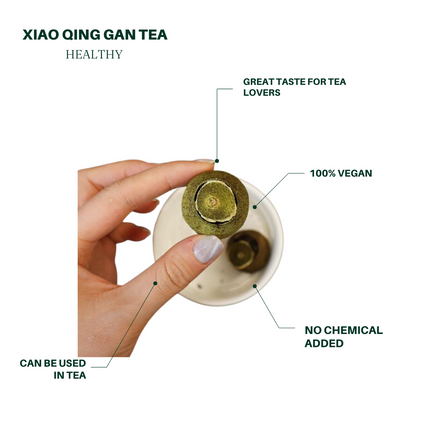 XIAO QING GAN TEA
HEALTHY

GREAT TASTE FOR TEA LOVERS

100% VEGAN

NO CHEMICAL ADDED

CAN BE USED IN TEA